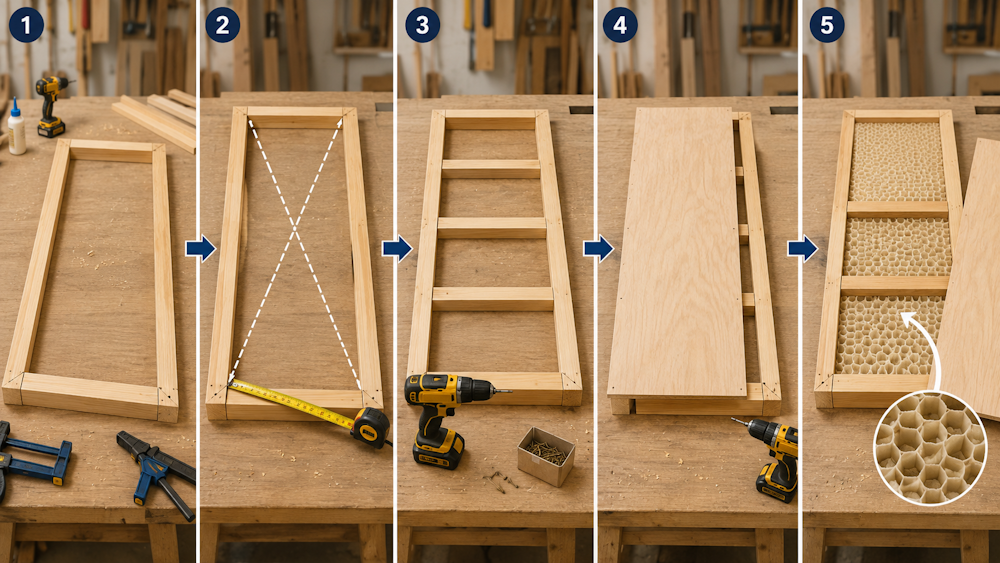 1

2

3

4

5